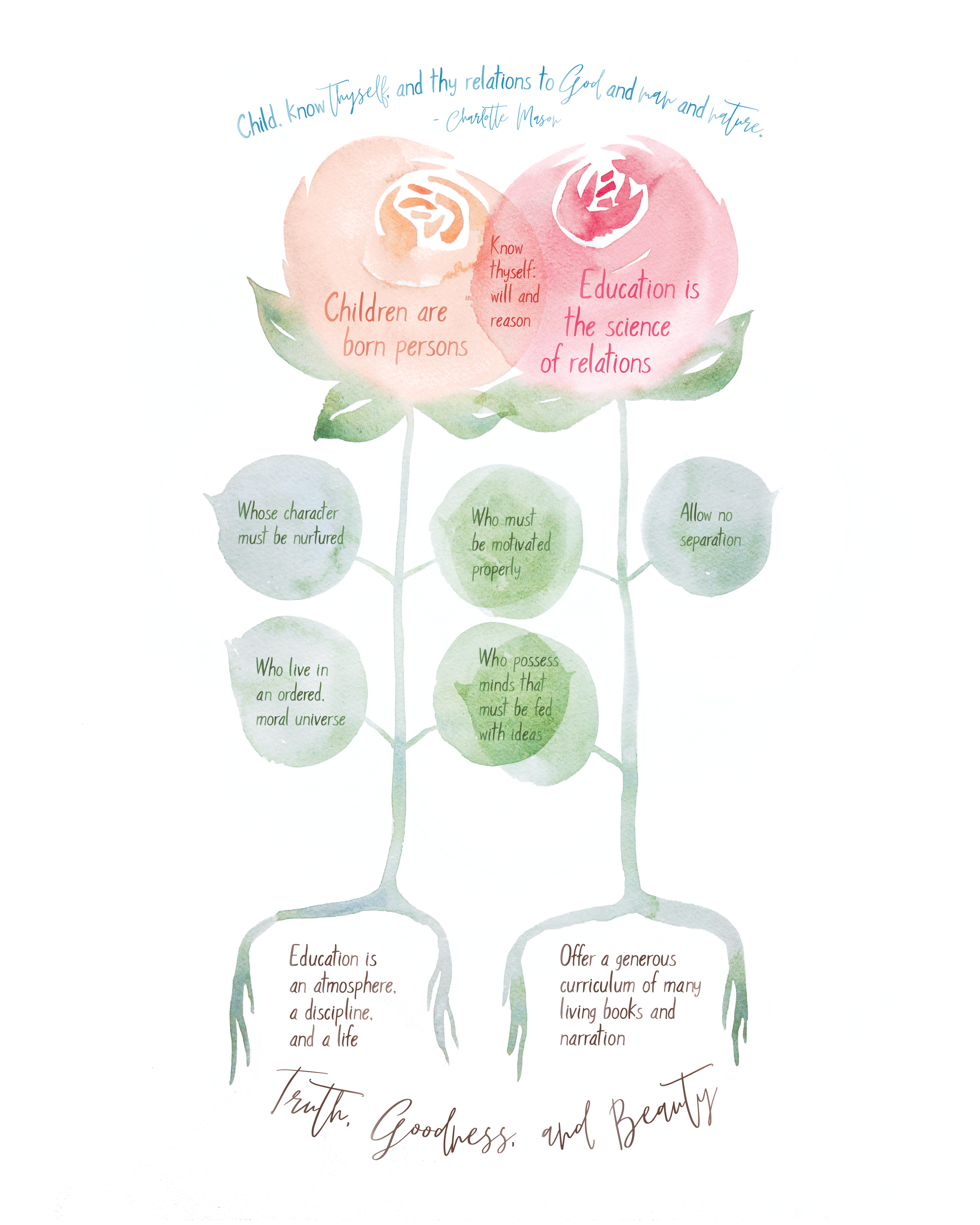 Child, know thyself, and thy relations to God and man and nature.
- Charlotte Mason

Children are born persons

Know thyself: will and reason

Education is the science of relations

Whose character must be nurtured

Who must be motivated properly

Allow no separation

Who live in an ordered, moral universe

Who possess minds that must be fed with ideas

Education is an atmosphere, a discipline, and a life

Offer a generous curriculum of many living books and narration

Truth, Goodness, and Beauty